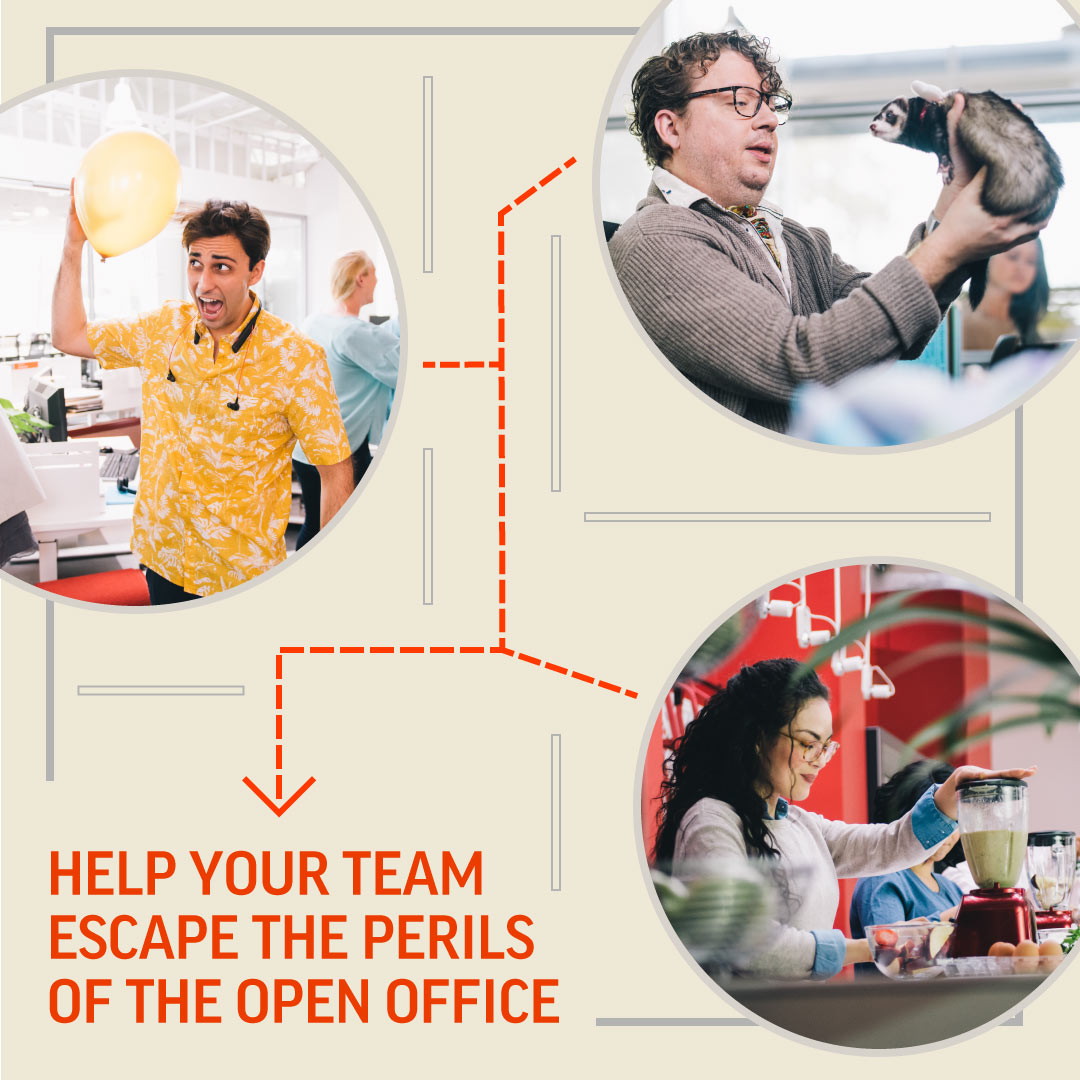 HELP YOUR TEAM ESCAPE THE PERILS OF THE OPEN OFFICE