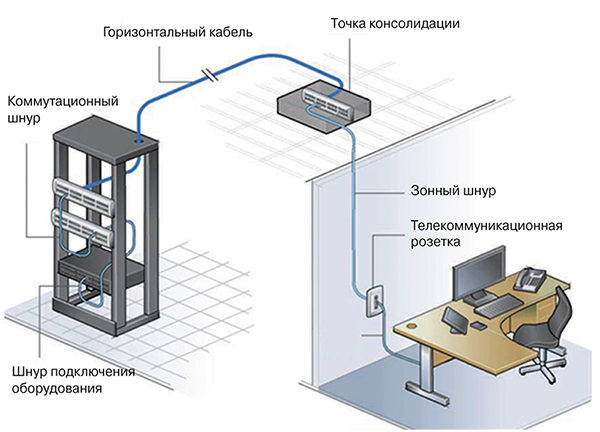 Горизонтальный кабель

Точка консолидации

Коммутационный шнур

Зонный шнур

Телекоммуникационная розетка

Шнур подключения оборудования